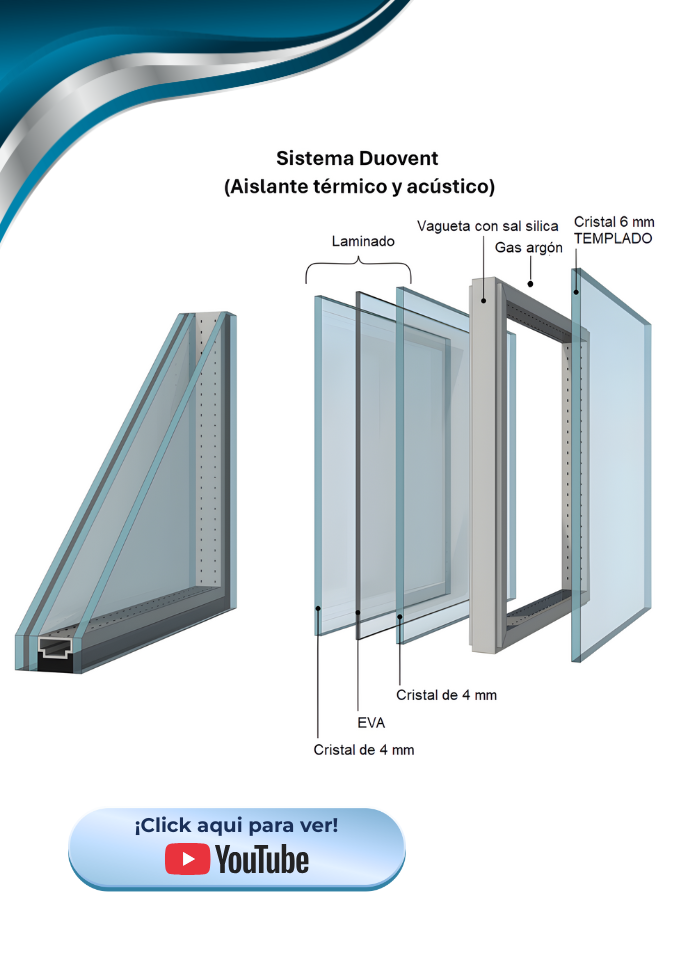 Sistema Duovent
(Aislante térmico y acústico)

Laminado

Vagueta con sal silica

Gas argón

Cristal 6 mm
TEMPLADO

Cristal de 4 mm

EVA

Cristal de 4 mm

¡Click aqui para ver!
YouTube